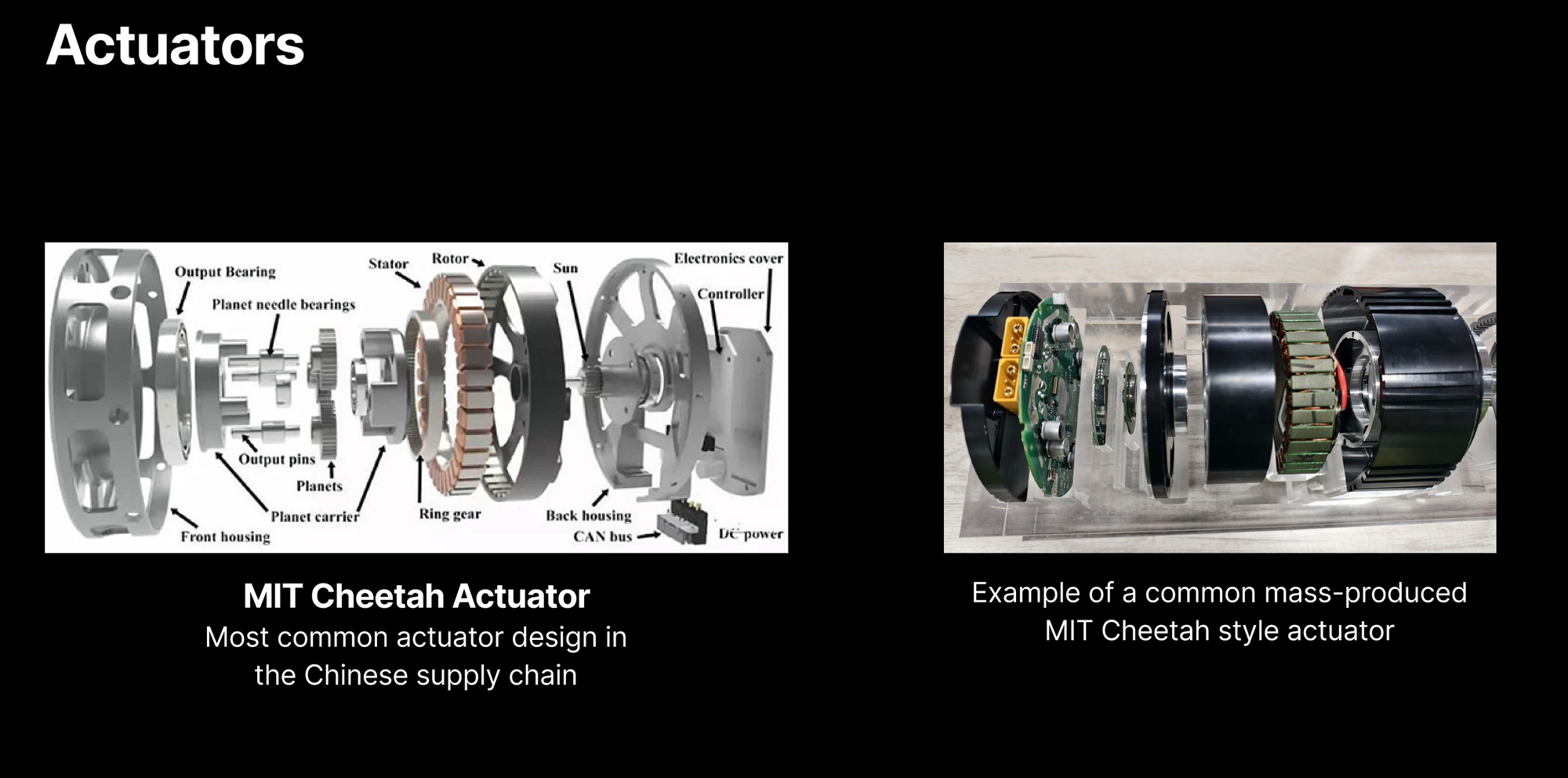 Actuators

Output Bearing
Planet needle bearings
Stator
Rotor
Sun
Electronics cover
Controller
Output pins
Planets
Planet carrier
Front housing
Ring gear
Back housing
CAN bus
DC power

MIT Cheetah Actuator
Most common actuator design in the Chinese supply chain

Example of a common mass-produced MIT Cheetah style actuator